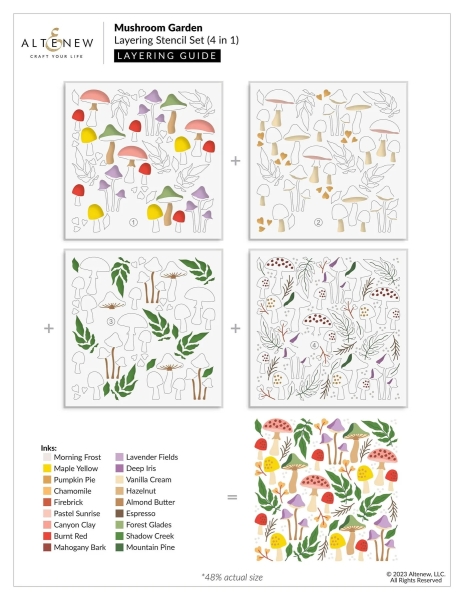 ALTENEW
CRAFT YOUR LIFE

Mushroom Garden
Layering Stencil Set (4 in 1)
LAYERING GUIDE

1

+

2

+

3

+

4

Inks:
Morning Frost
Maple Yellow
Pumpkin Pie
Chamomile
Firebrick
Pastel Sunrise
Canyon Clay
Burnt Red
Mahogany Bark

Lavender Fields
Deep Iris
Vanilla Cream
Hazelnut
Almond Butter
Espresso
Forest Glades
Shadow Creek
Mountain Pine

=

*48% actual size

© 2023 Altenew, LLC.
All Rights Reserved