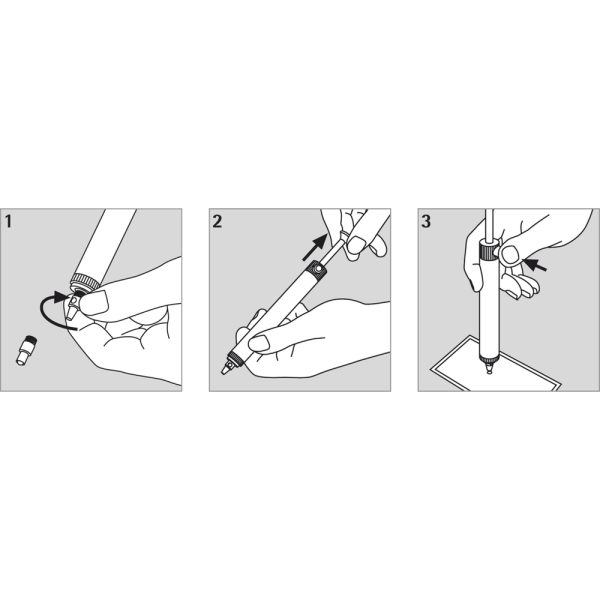 1

2

3