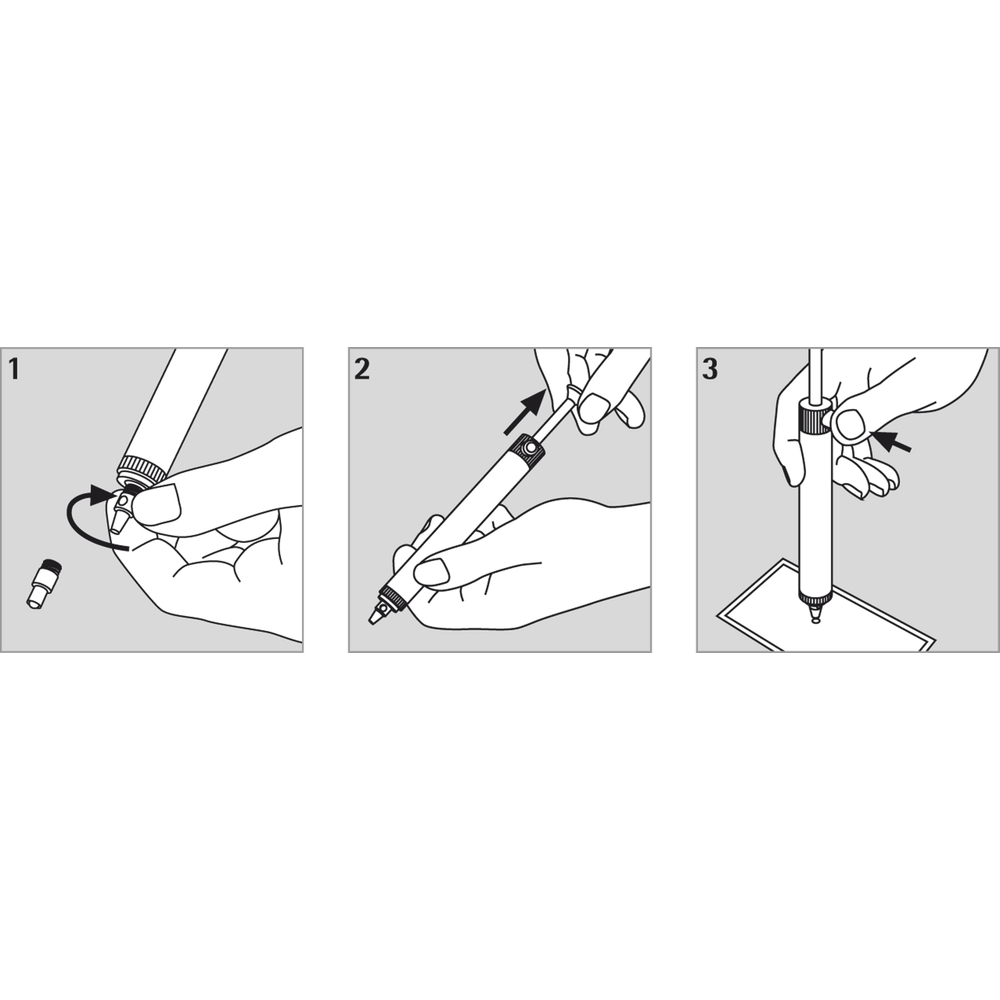 1

2

3