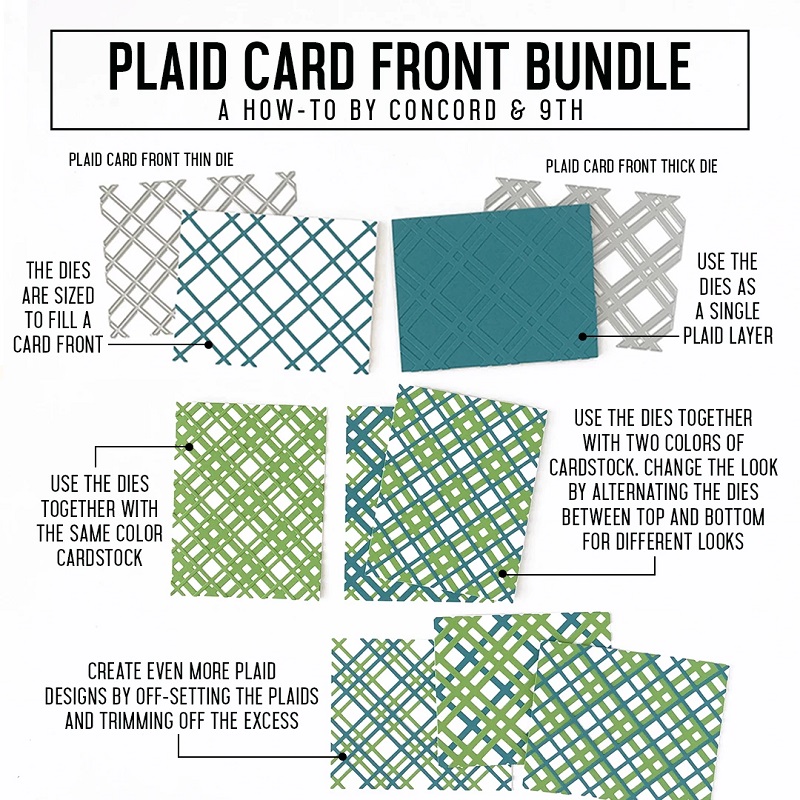 PLAID CARD FRONT BUNDLE
A HOW-TO BY CONCORD & 9TH

PLAID CARD FRONT THIN DIE

PLAID CARD FRONT THICK DIE

THE DIES ARE SIZED TO FILL A CARD FRONT

USE THE DIES AS A SINGLE PLAID LAYER

USE THE DIES TOGETHER WITH THE SAME COLOR CARDSTOCK

USE THE DIES TOGETHER WITH TWO COLORS OF CARDSTOCK. CHANGE THE LOOK BY ALTERNATING THE DIES BETWEEN TOP AND BOTTOM FOR DIFFERENT LOOKS

CREATE EVEN MORE PLAID DESIGNS BY OFF-SETTING THE PLAIDS AND TRIMMING OFF THE EXCESS