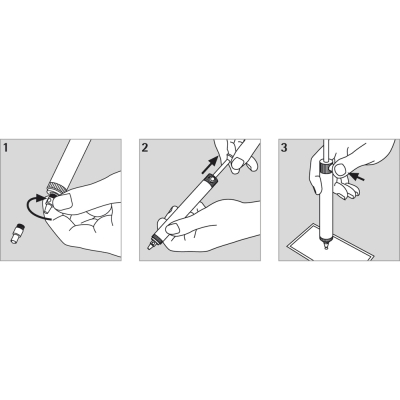 1

2

3