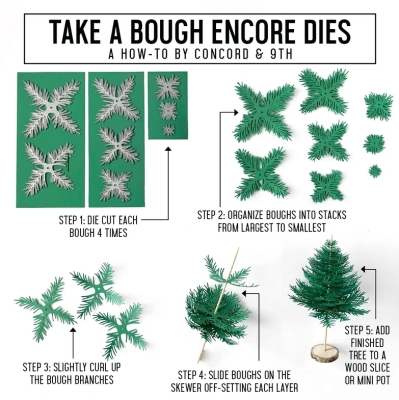 TAKE A BOUGH ENCORE DIES
A HOW-TO BY CONCORD & 9TH

STEP 1: DIE CUT EACH BOUGH 4 TIMES

STEP 2: ORGANIZE BOUGHS INTO STACKS FROM LARGEST TO SMALLEST

STEP 3: SLIGHTLY CURL UP THE BOUGH BRANCHES

STEP 4: SLIDE BOUGHS ON THE SKEWER OFF-SETTING EACH LAYER

STEP 5: ADD FINISHED TREE TO A WOOD SLICE OR MINI POT